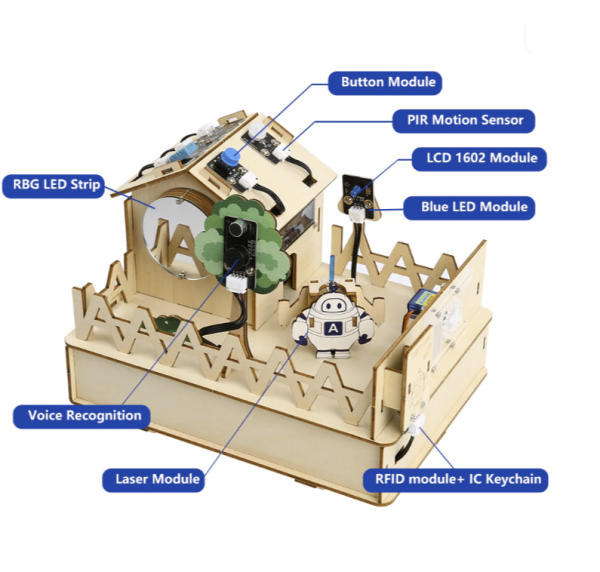 Button Module

PIR Motion Sensor

LCD 1602 Module

RBG LED Strip

Blue LED Module

A

Voice Recognition

Laser Module

RFID module+ IC Keychain